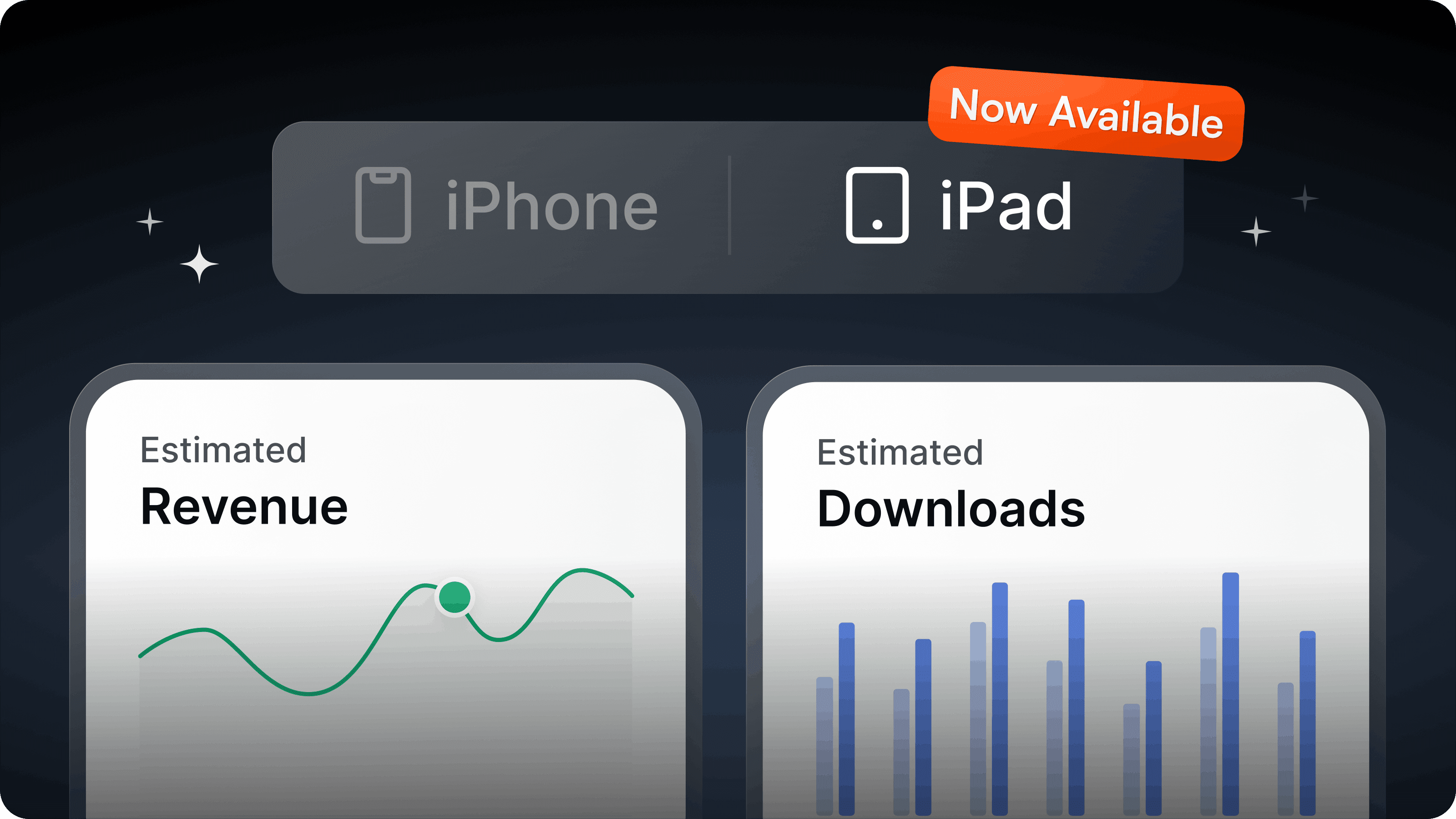 Now Available

iPhone

iPad

Estimated
Revenue

Estimated
Downloads